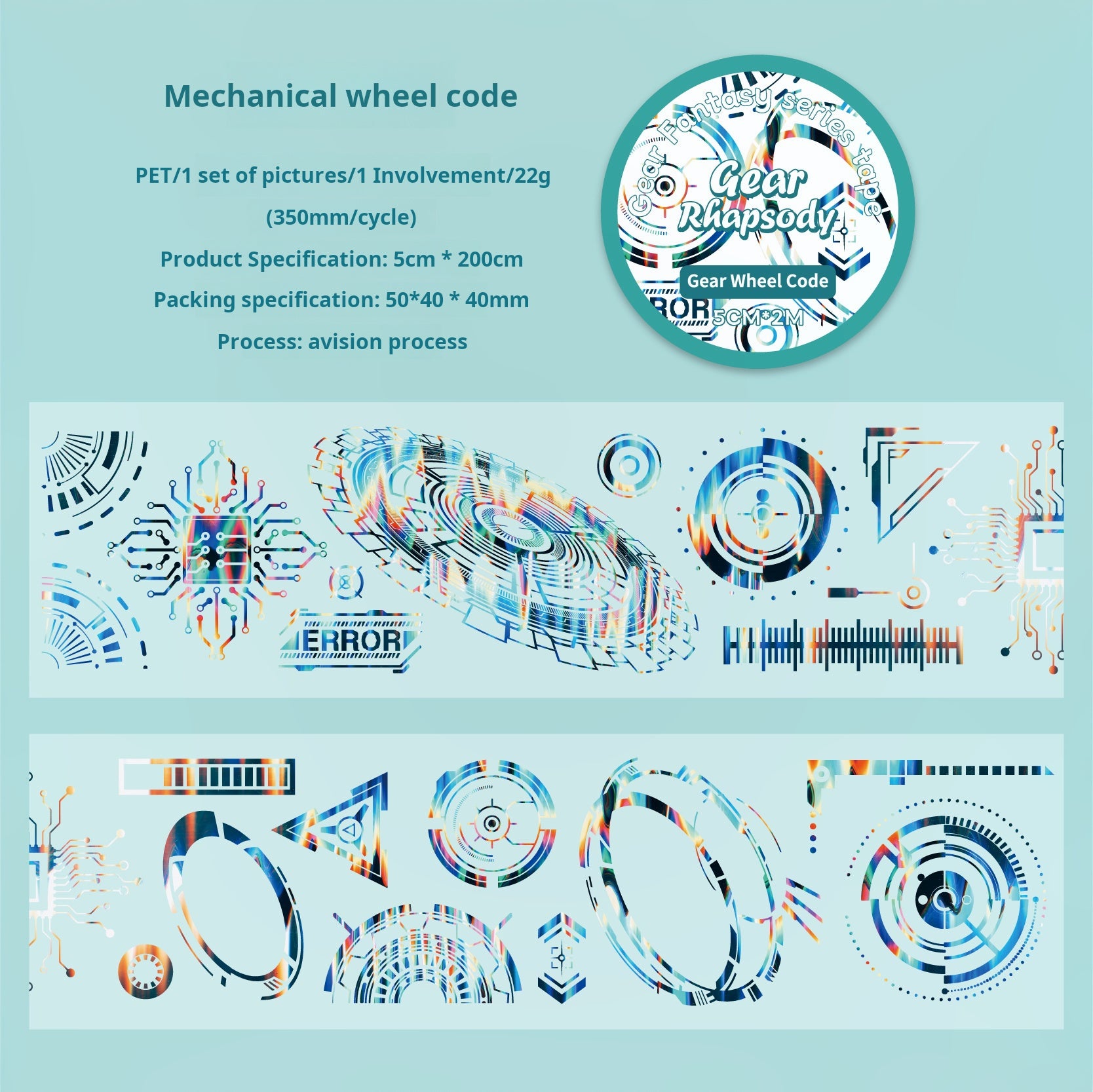 Mechanical wheel code

PET/1 set of pictures/1 Involvement/22g

(350mm/cycle)

Product Specification: 5cm * 200cm

Packing specification: 50*40 * 40mm

Process: avision process

Gear Fantasy series tape

Gear Rhapsody

Gear Wheel Code

ROR 5CM*2M

ERROR